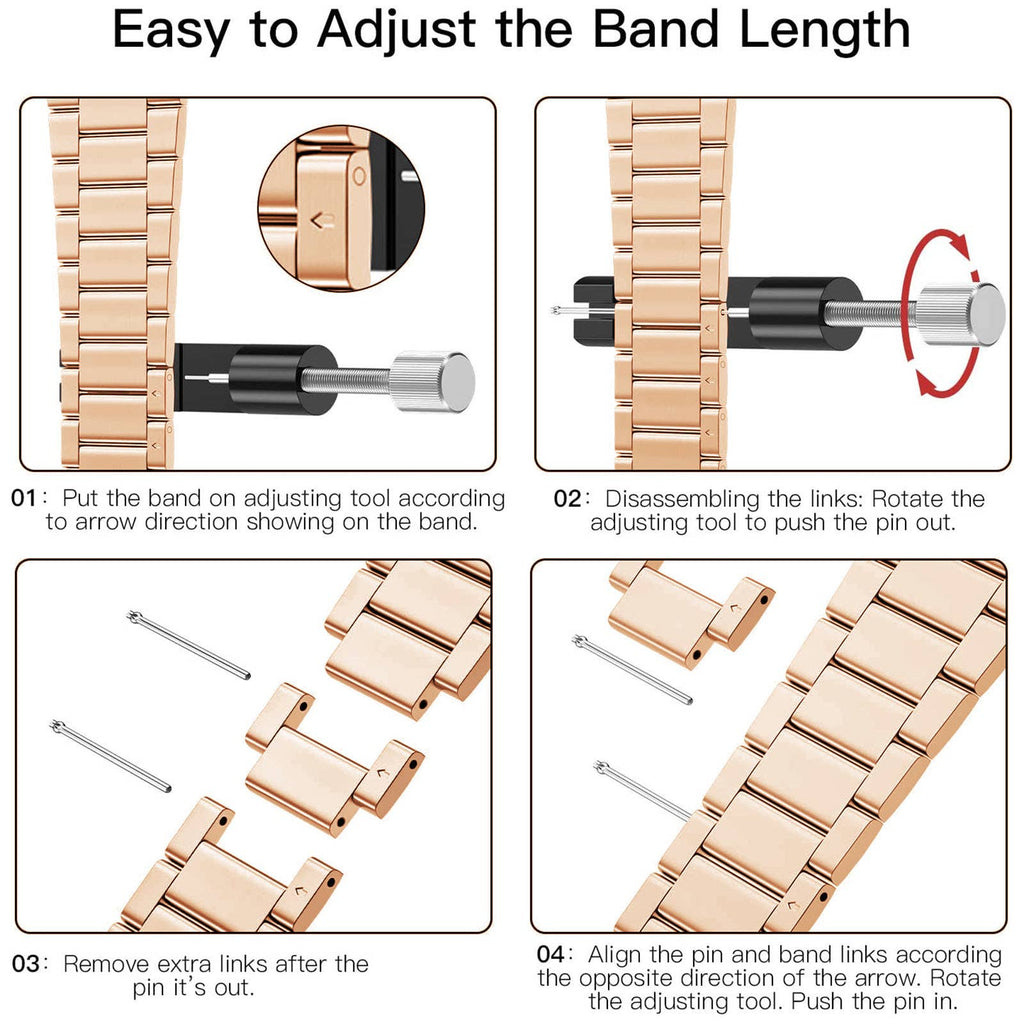 Easy to Adjust the Band Length

01: Put the band on adjusting tool according to arrow direction showing on the band.

02: Disassembling the links: Rotate the adjusting tool to push the pin out.

03: Remove extra links after the pin it's out.

04: Align the pin and band links according the opposite direction of the arrow. Rotate the adjusting tool. Push the pin in.